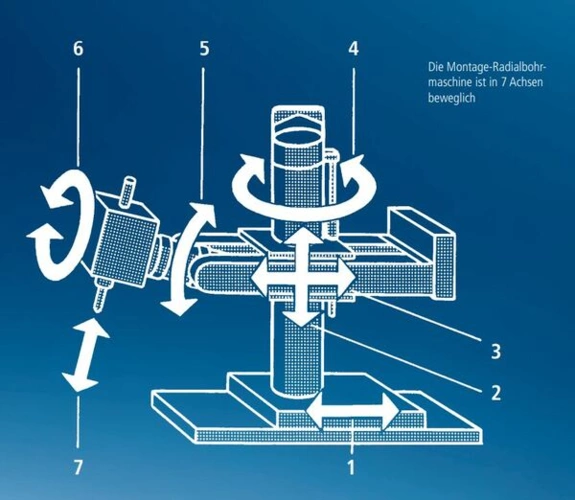 6

5

4

Die Montage-Radialbohrmaschine ist in 7 Achsen beweglich

3

2

7

1